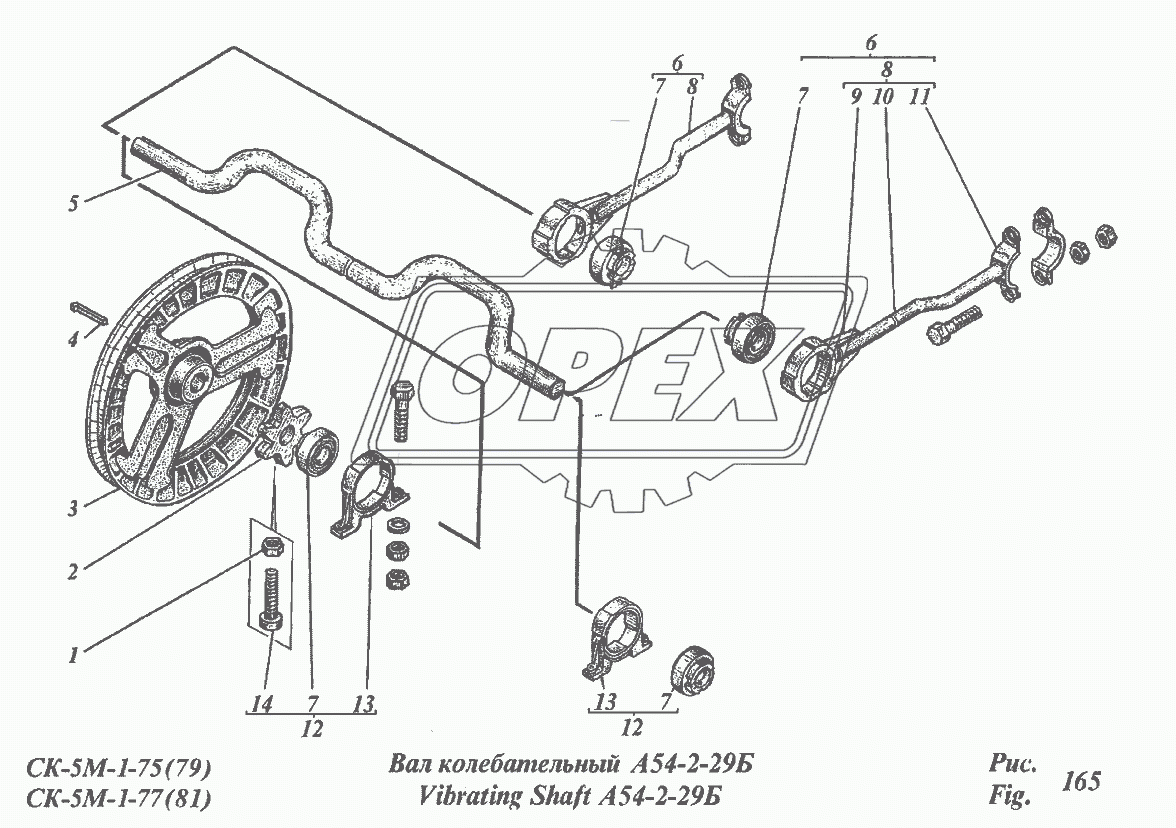 6
7 8

6
8
7 9 10 11

5

4

3

2

1

OPEX

14 7 13
12

13 7
12

СК-5М-1-75(79)
СК-5М-1-77(81)

Вал колебательный А54-2-29Б
Vibrating Shaft А54-2-29Б

Рис.
Fig.
165